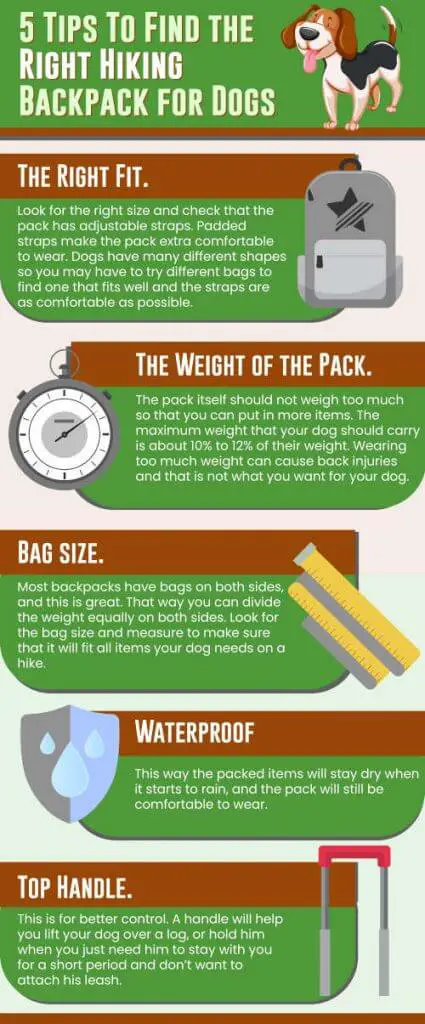 5 Tips To Find the Right Hiking Backpack for Dogs

The Right Fit.

Look for the right size and check that the pack has adjustable straps. Padded straps make the pack extra comfortable to wear. Dogs have many different shapes so you may have to try different bags to find one that fits well and the straps are as comfortable as possible.

The Weight of the Pack.

The pack itself should not weigh too much so that you can put in more items. The maximum weight that your dog should carry is about 10% to 12% of their weight. Wearing too much weight can cause back injuries and that is not what you want for your dog.

Bag size.

Most backpacks have bags on both sides, and this is great. That way you can divide the weight equally on both sides. Look for the bag size and measure to make sure that it will fit all items your dog needs on a hike.

Waterproof

This way the packed items will stay dry when it starts to rain, and the pack will still be comfortable to wear.

Top Handle.

This is for better control. A handle will help you lift your dog over a log, or hold him when you just need him to stay with you for a short period and don't want to attach his leash.